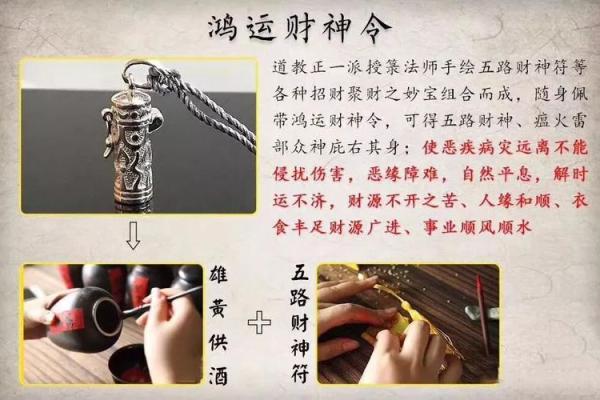 鸿运财神令

道教正一派授箓法师手绘五路财神符等各种招财聚财之妙宝组合而成，随身佩带鸿运财神令，可得五路财神、瘟火雷部众神庇右其身：使恶疾病灾远离不能侵扰伤害，恶缘障难，自然平息，解时运不济，财源不开之苦、人缘和顺、衣食丰足财源广进、事业顺风顺水

雄黄供酒

五路财神符